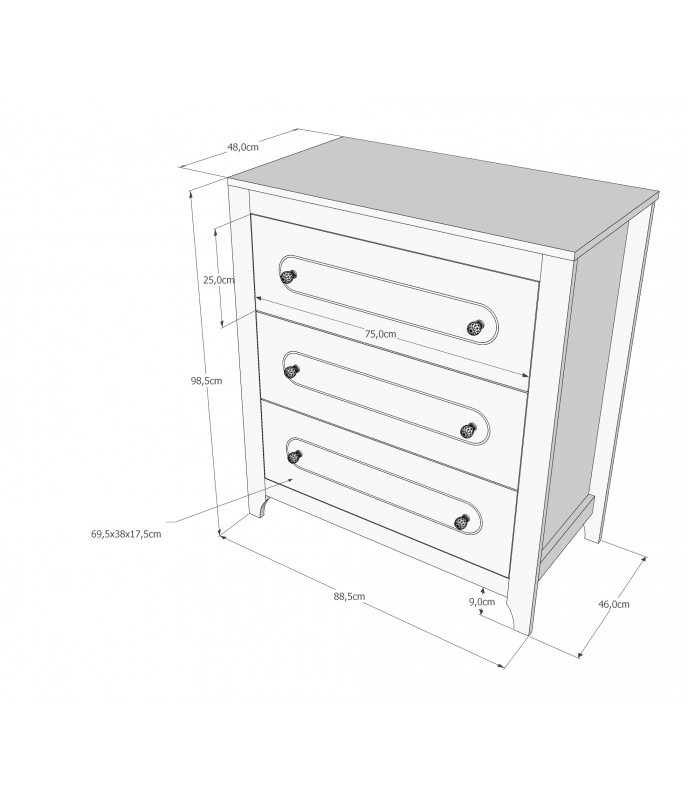 48,0cm
25,0cm
75,0cm
98,5cm
69,5x38x17,5cm
88,5cm
9,0cm
46,0cm